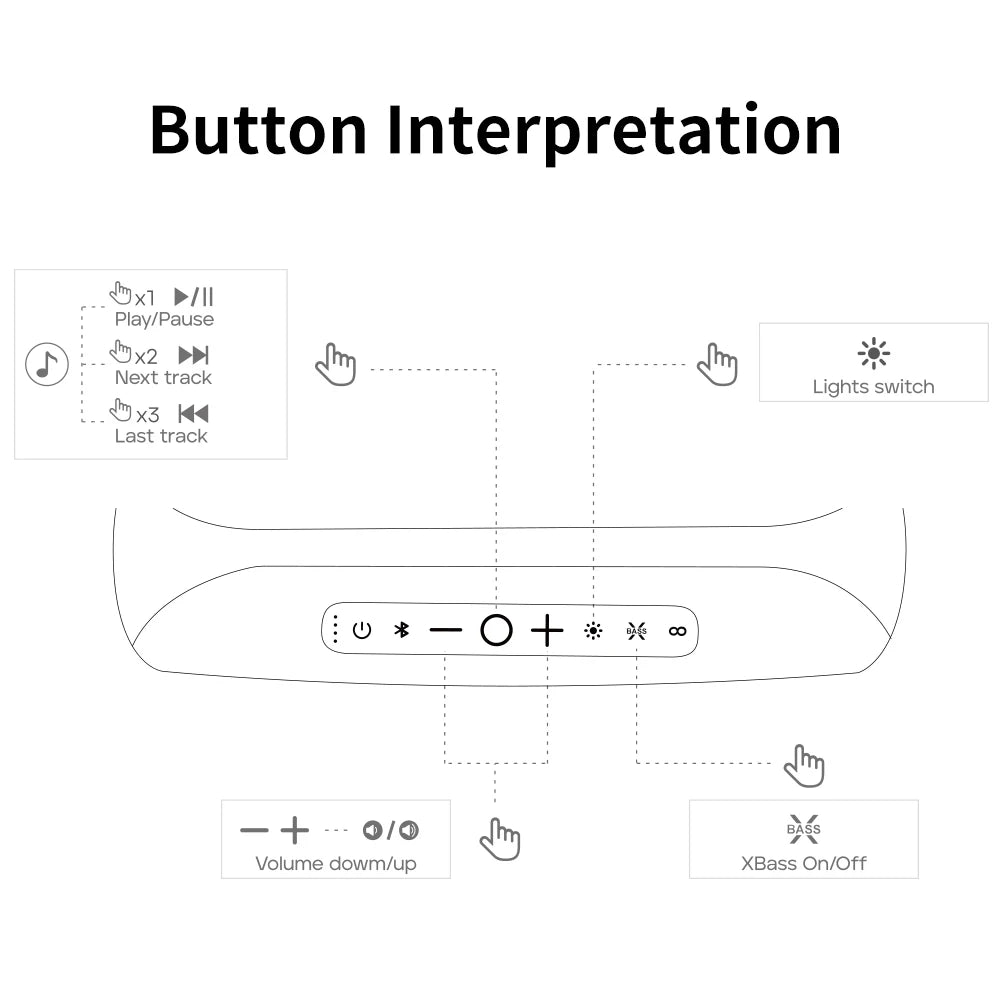 Button Interpretation

x1
Play/Pause
x2
Next track
x3
Last track

Lights switch

BASS

Volume dowm/up

BASS
XBass On/Off